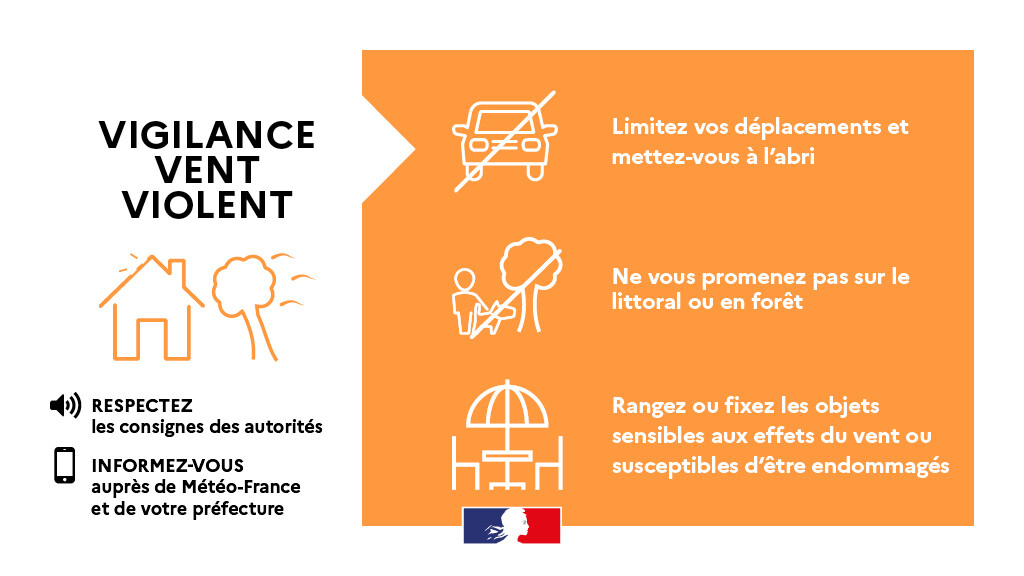 VIGILANCE
VENT
VIOLENT

RESPECTEZ
les consignes des autorités

INFORMEZ-VOUS
auprès de Météo-France
et de votre préfecture

Limitez vos déplacements et mettez-vous à l'abri

Ne vous promenez pas sur le littoral ou en forêt

Rangez ou fixez les objets sensibles aux effets du vent ou susceptibles d'être endommagés